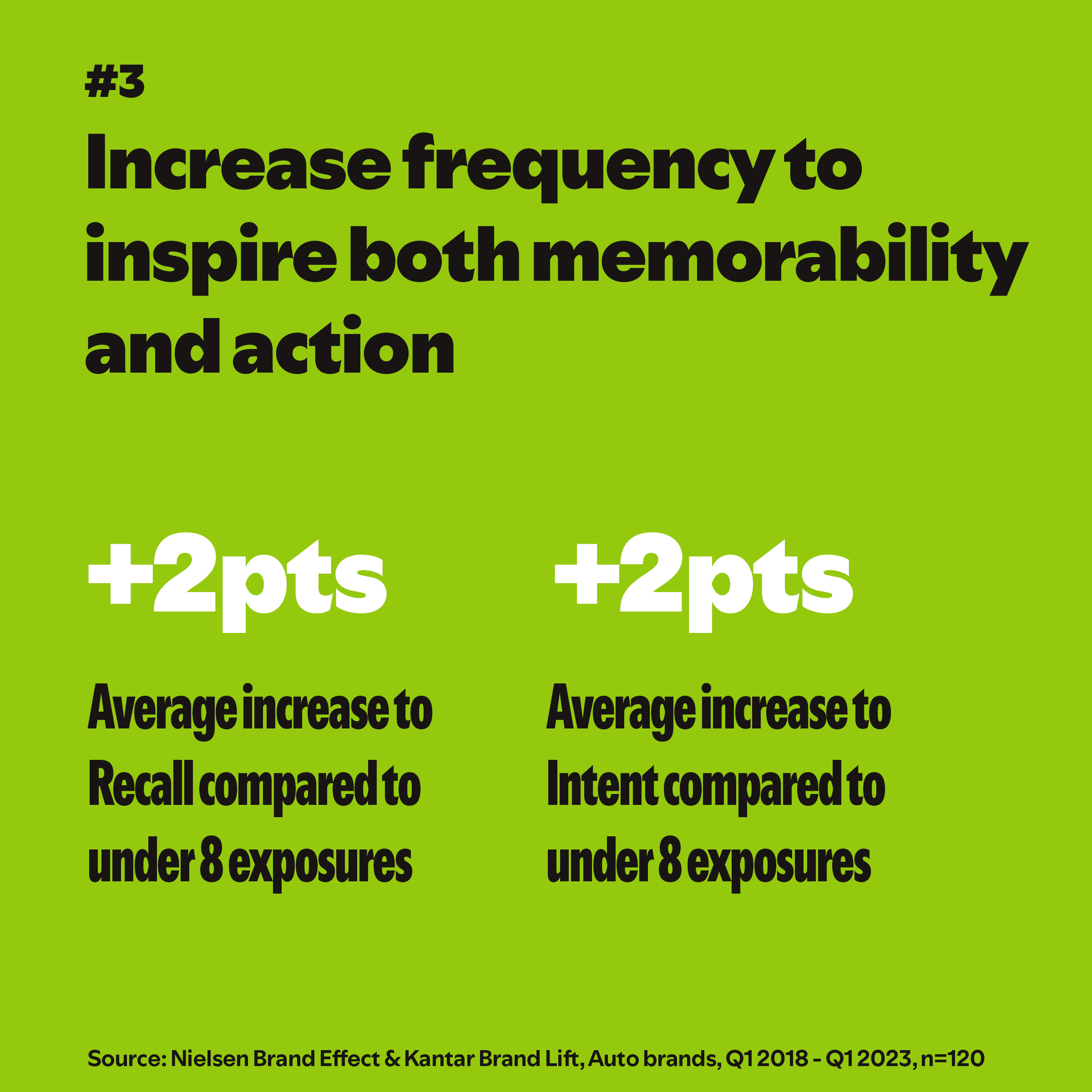 #3

Increase frequency to inspire both memorability and action

+2pts

Average increase to Recall compared to under 8 exposures

+2pts

Average increase to Intent compared to under 8 exposures

Source: Nielsen Brand Effect & Kantar Brand Lift, Auto brands, Q1 2018 - Q1 2023, n=120