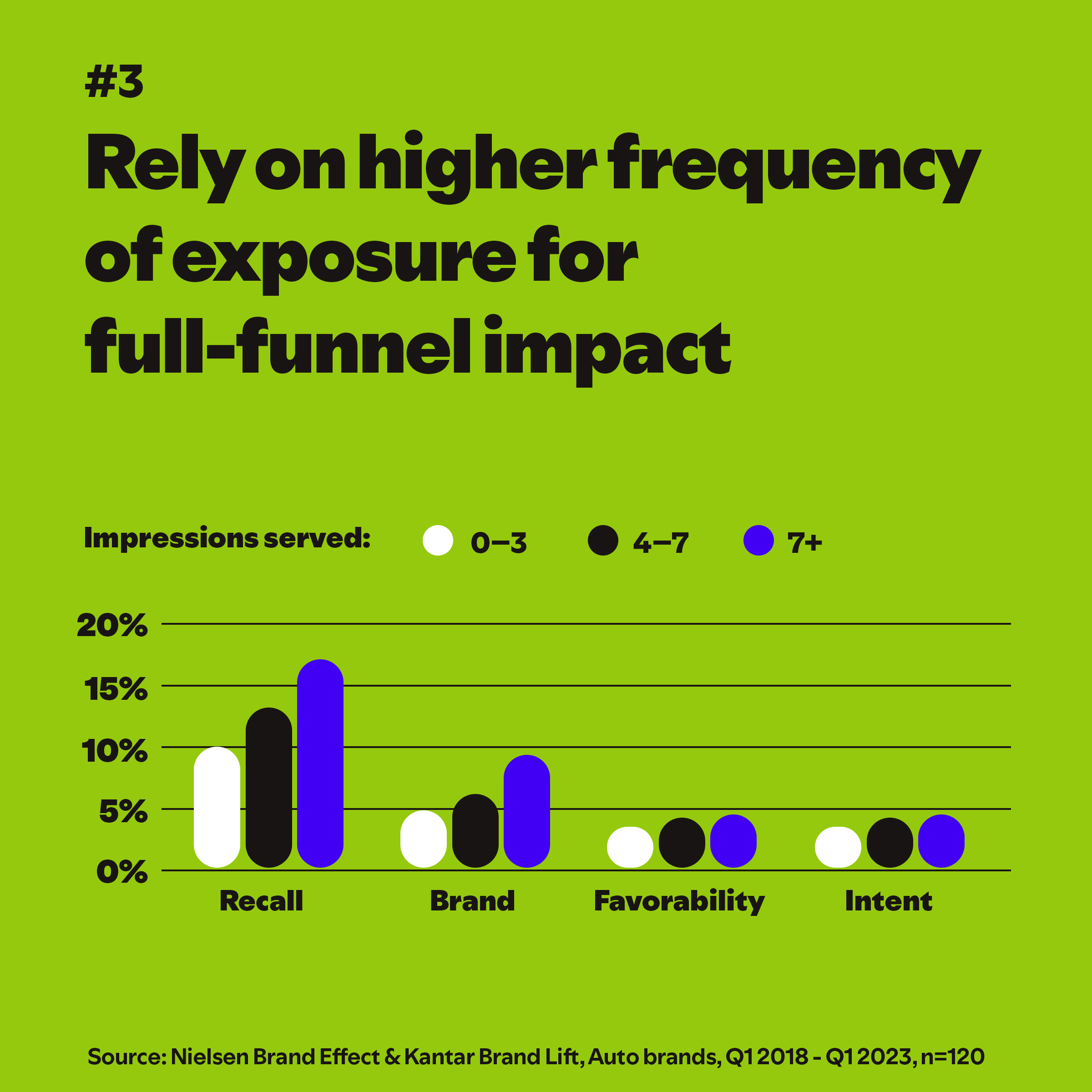 #3

Rely on higher frequency of exposure for full-funnel impact

Impressions served: 0–3 4–7 7+

20%
15%
10%
5%
0%

Recall Brand Favorability Intent

Source: Nielsen Brand Effect & Kantar Brand Lift, Auto brands, Q1 2018 - Q1 2023, n=120