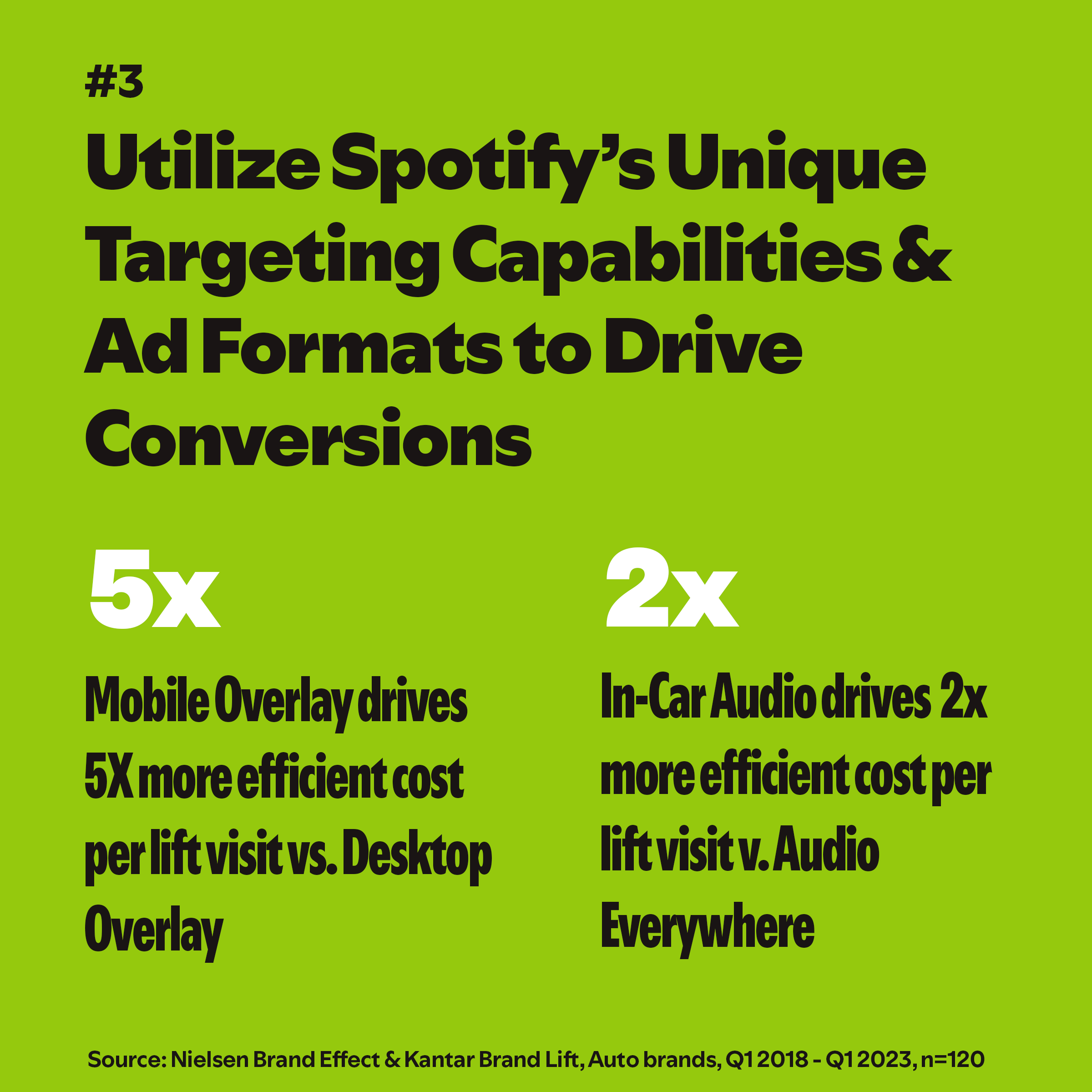 #3

Utilize Spotify's Unique Targeting Capabilities & Ad Formats to Drive Conversions

5x

Mobile Overlay drives 5X more efficient cost per lift visit vs. Desktop Overlay

2x

In-Car Audio drives 2x more efficient cost per lift visit v. Audio Everywhere

Source: Nielsen Brand Effect & Kantar Brand Lift, Auto brands, Q1 2018 - Q1 2023, n=120